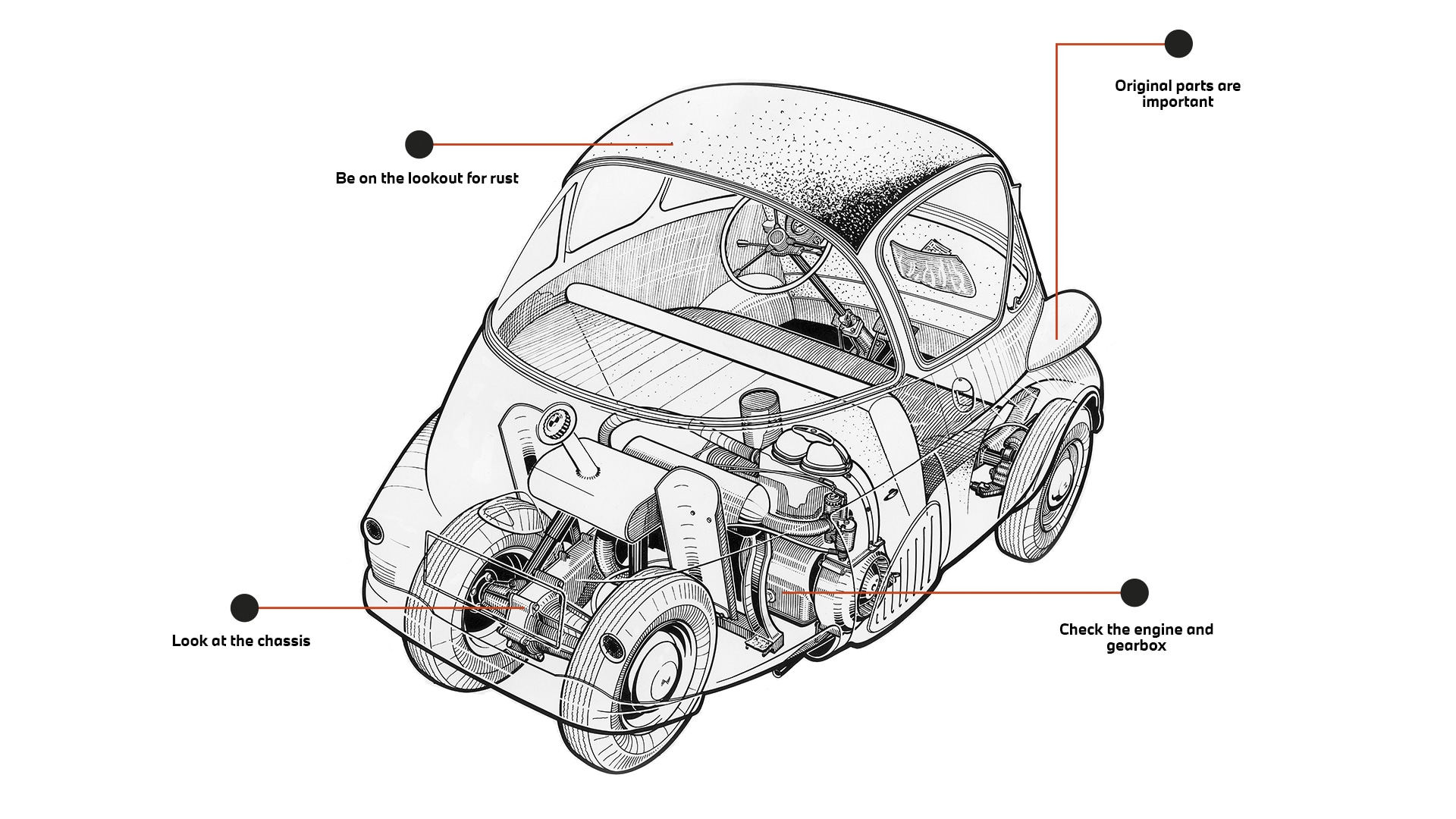 Original parts are important

Be on the lookout for rust

Look at the chassis

Check the engine and gearbox